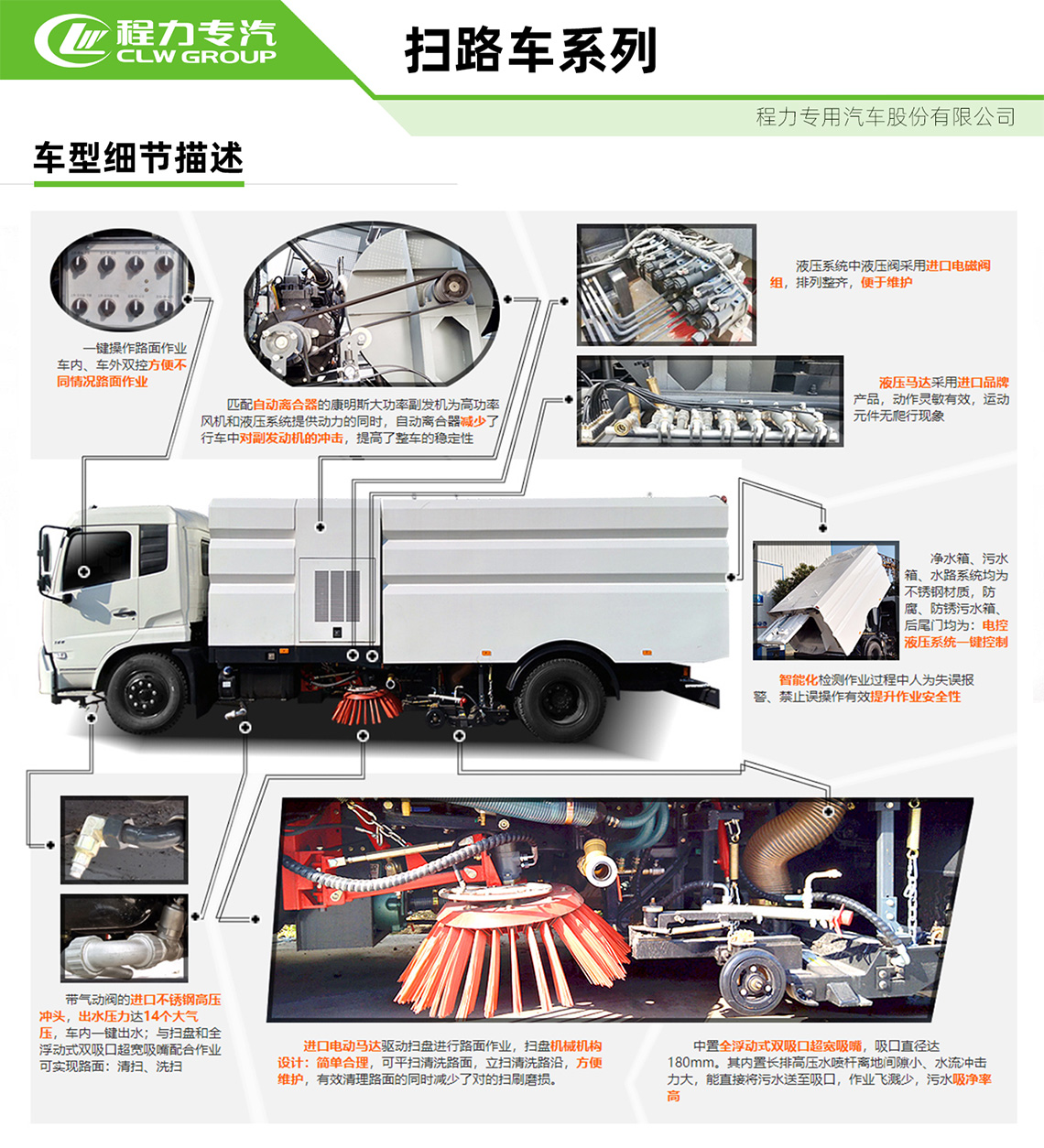 程力专汽
CLW GROUP

扫路车系列

程力专用汽车股份有限公司

车型细节描述

一键操作路面作业
车内、车外双控方便不同情况路面作业

匹配自动离合器的康明斯大功率副发机为高功率风机和液压系统提供动力的同时，自动离合器减少了行车中对副发动机的冲击，提高了整车的稳定性

液压系统中液压阀采用进口电磁阀组，排列整齐，便于维护

液压马达采用进口品牌产品，动作灵敏有效，运动元件无爬行现象

净水箱、污水箱、水路系统均为不锈钢材质，防腐、防锈污水箱、后尾门均为：电控液压系统一键控制

智能化检测作业过程中人为失误报警、禁止误操作有效提升作业安全性

带气动阀的进口不锈钢高压冲头，出水压力达14个大气压，车内一键出水；与扫盘和全浮动式双吸口超宽吸嘴配合作业可实现路面：清扫、洗扫

进口电动马达驱动扫盘进行路面作业，扫盘机械机构设计：简单合理，可平扫清洗路面，立扫清洗路沿，方便维护，有效清理路面的同时减少了对的扫刷磨损。

中置全浮动式双吸口超宽吸嘴，吸口直径达180mm。其内置长排高压水喷杆离地间隙小、水流冲击力大，能直接将污水送至吸口，作业飞溅少，污水吸净率高